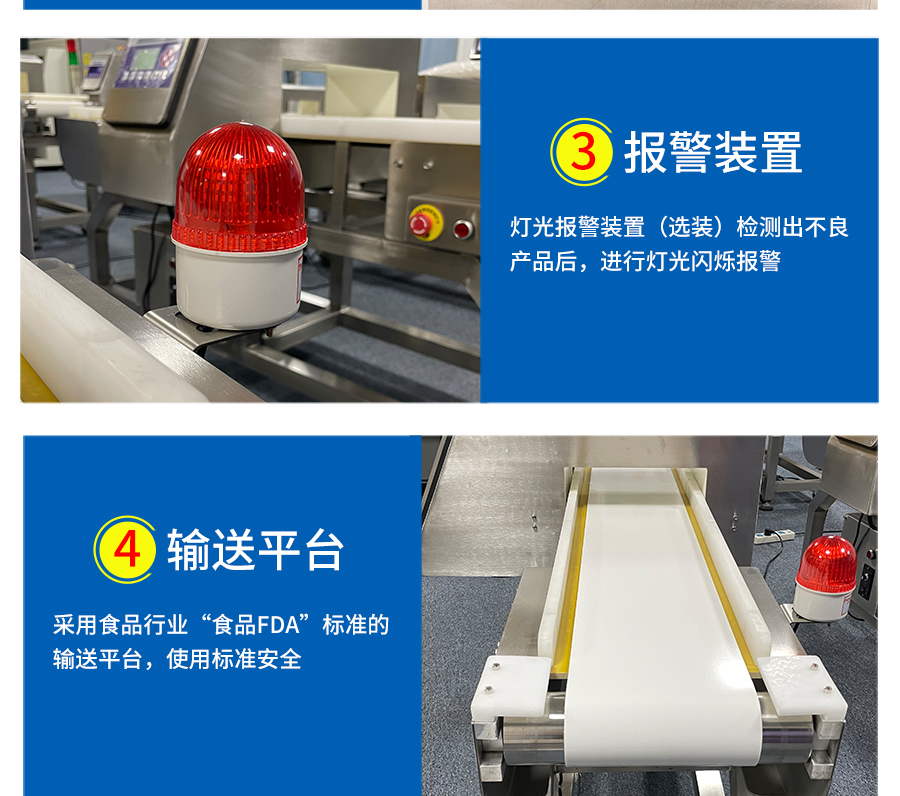 3 报警装置

灯光报警装置（选装）检测出不良产品后，进行灯光闪烁报警

4 输送平台

采用食品行业“食品FDA”标准的输送平台，使用标准安全